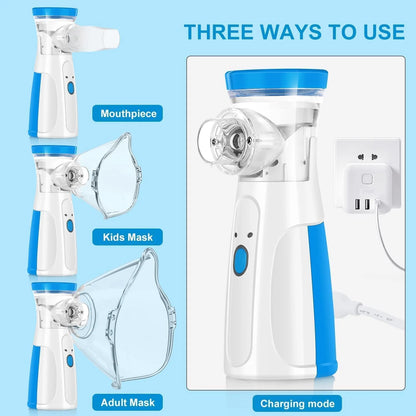 THREE WAYS TO USE

Mouthpiece

Kids Mask

Adult Mask

Charging mode